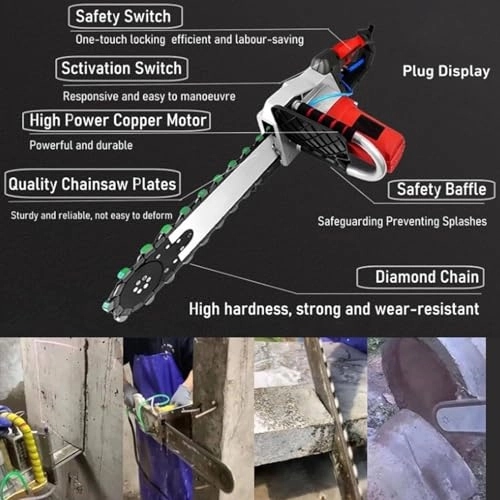 Safety Switch
One-touch locking efficient and labour-saving

Sctivation Switch
Responsive and easy to manoeuvre

Plug Display

High Power Copper Motor
Powerful and durable

Quality Chainsaw Plates
Sturdy and reliable, not easy to deform

Safety Baffle
Safeguarding Preventing Splashes

Diamond Chain
High hardness, strong and wear-resistant