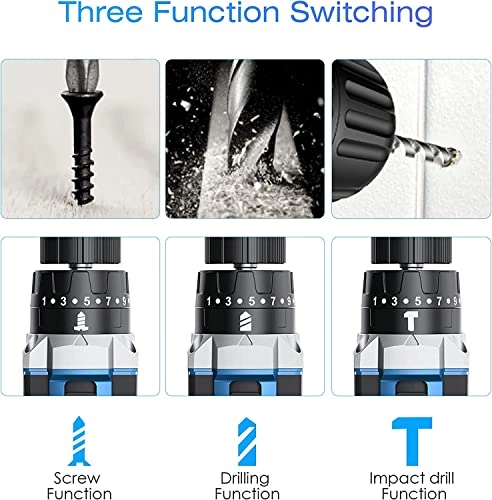 Three Function Switching

1 • 3 • 5 • 7 • 9

1 • 3 • 5 • 7 • 9

1 • 3 • 5 • 7 • 9

Screw Function

Drilling Function

Impact drill Function