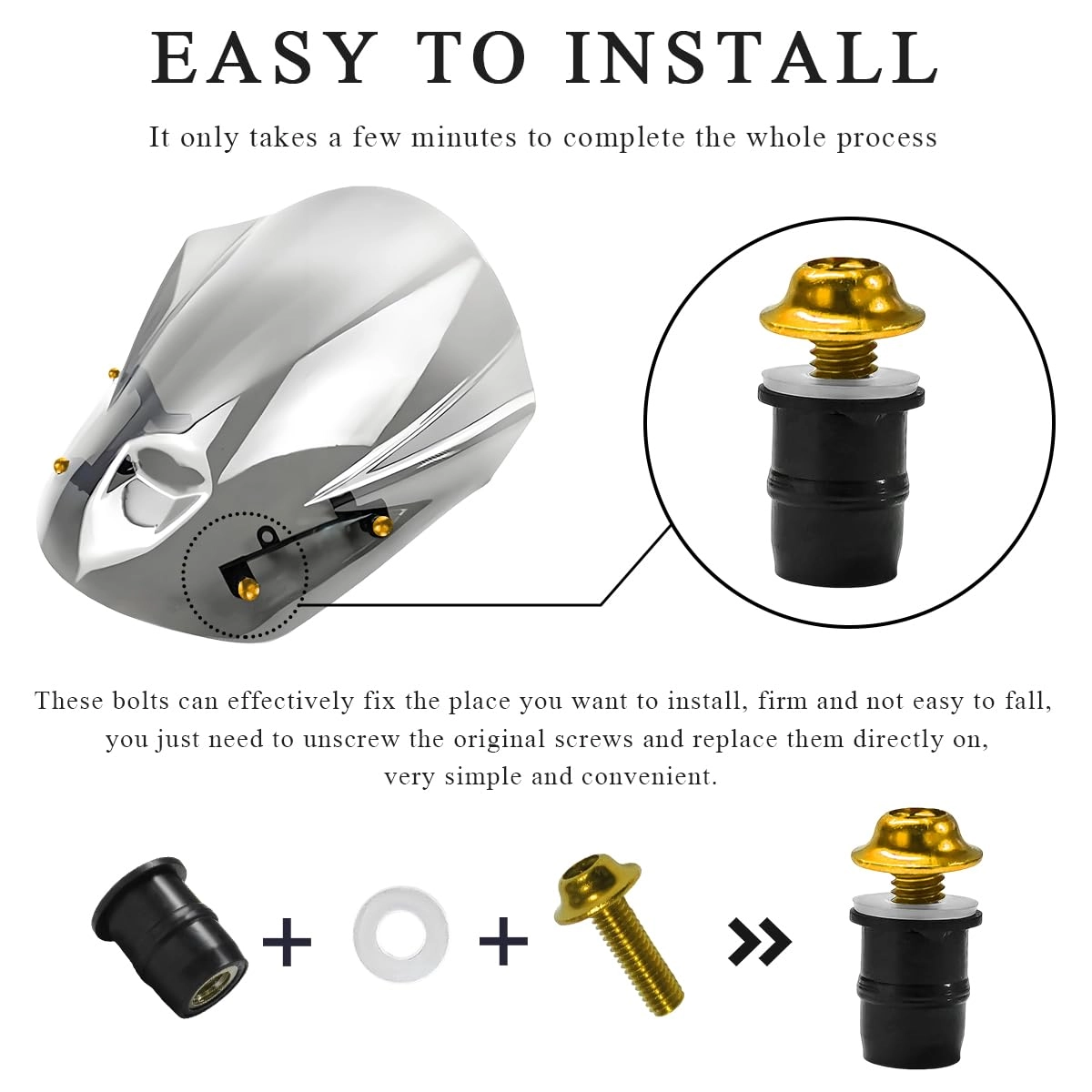 EASY TO INSTALL

It only takes a few minutes to complete the whole process

These bolts can effectively fix the place you want to install, firm and not easy to fall, you just need to unscrew the original screws and replace them directly on, very simple and convenient.

+ + »