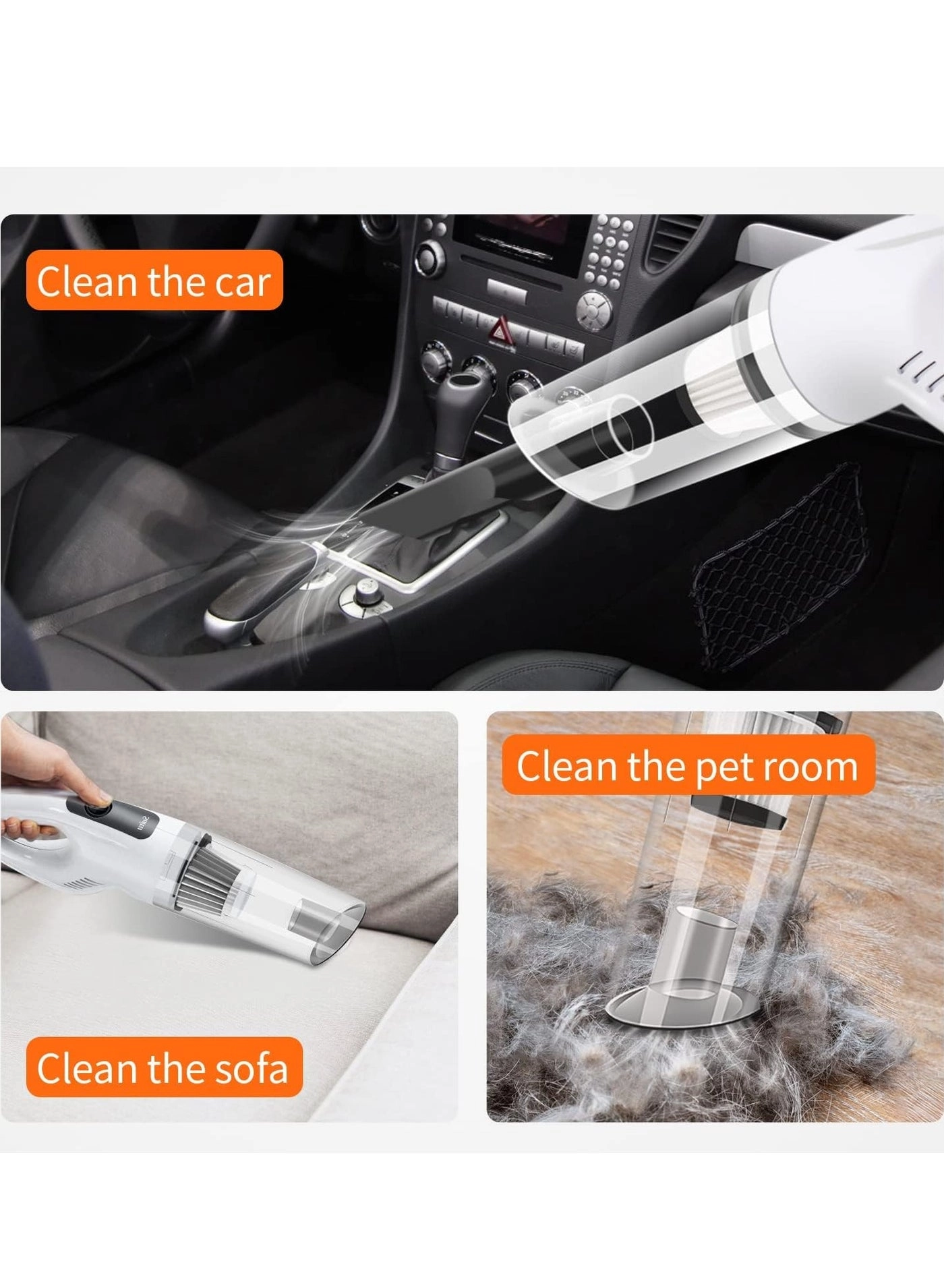 Clean the car

Clean the sofa

Clean the pet room