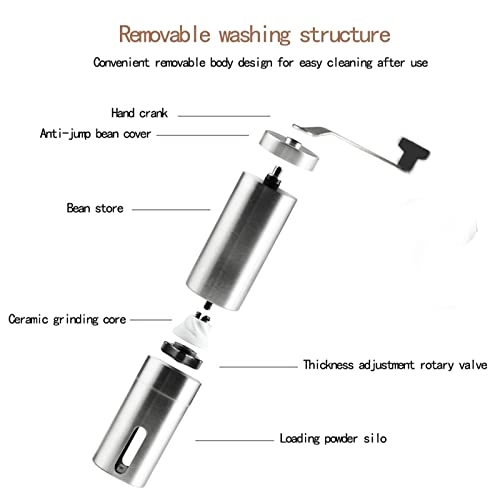 Removable washing structure

Convenient removable body design for easy cleaning after use

Hand crank

Anti-jump bean cover

Bean store

Ceramic grinding core

Thickness adjustment rotary valve

Loading powder silo