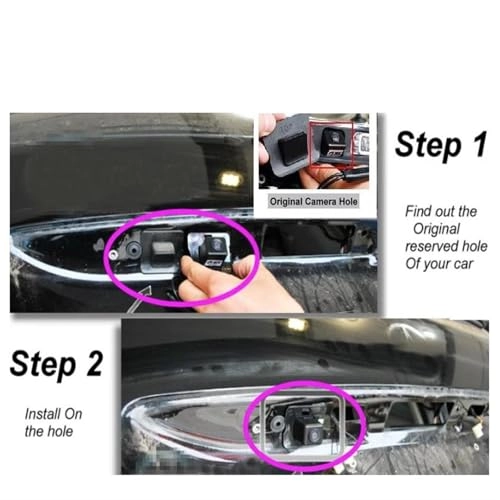 Original Camera Hole

Step 1

Find out the Original reserved hole Of your car

Step 2

Install On the hole