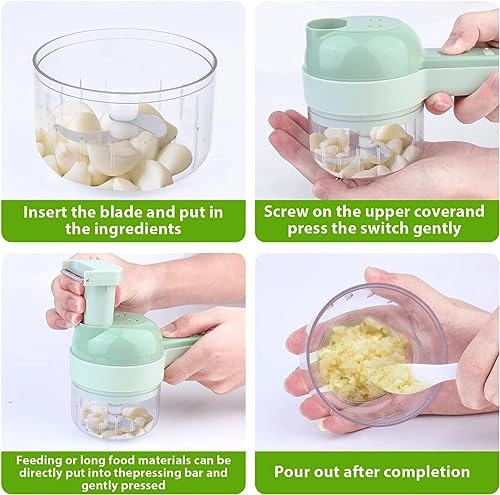 Insert the blade and put in the ingredients

Screw on the upper coverand press the switch gently

Feeding or long food materials can be directly put into thepressing bar and gently pressed

Pour out after completion