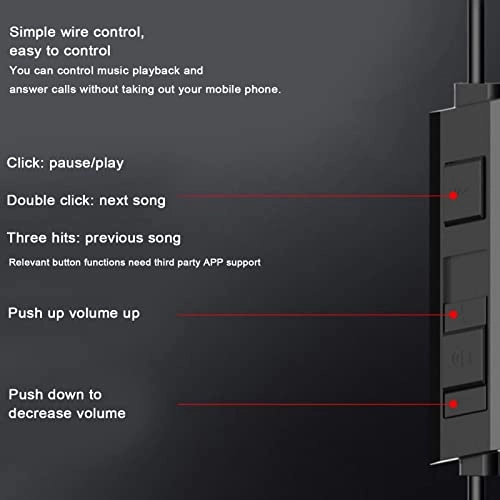 Simple wire control,
easy to control
You can control music playback and
answer calls without taking out your mobile phone.

Click: pause/play

Double click: next song

Three hits: previous song

Relevant button functions need third party APP support

Push up volume up

Push down to
decrease volume