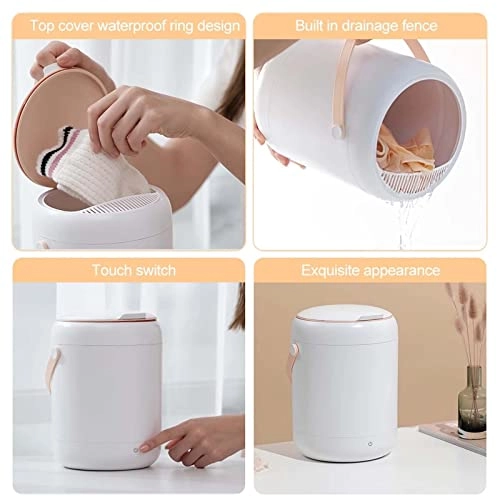 Top cover waterproof ring design

Built in drainage fence

Touch switch

Exquisite appearance