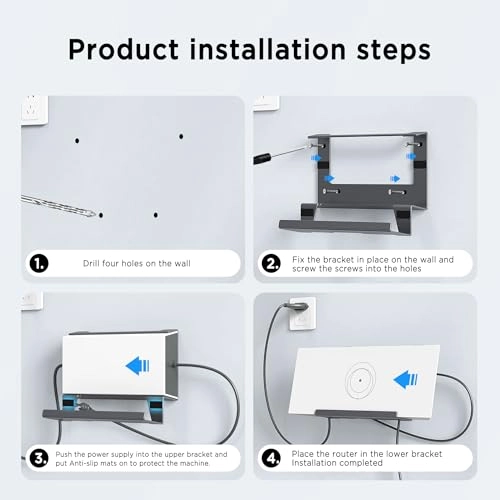 Product installation steps

1. Drill four holes on the wall

2. Fix the bracket in place on the wall and screw the screws into the holes

3. Push the power supply into the upper bracket and put Anti-slip mats on to protect the machine.

4. Place the router in the lower bracket Installation completed