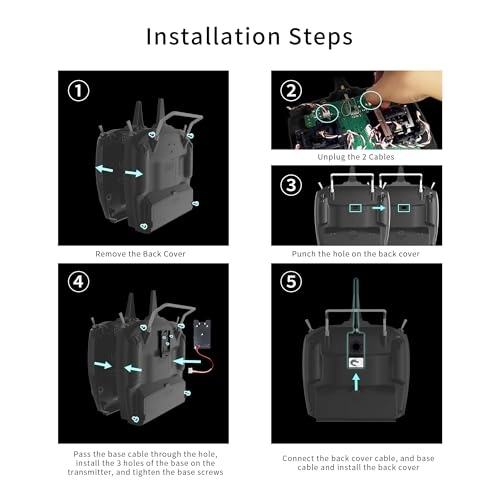 Installation Steps

①

Remove the Back Cover

②

Unplug the 2 Cables

③

Punch the hole on the back cover

④

Pass the base cable through the hole, install the 3 holes of the base on the transmitter, and tighten the base screws

⑤

Connect the back cover cable, and base cable and install the back cover