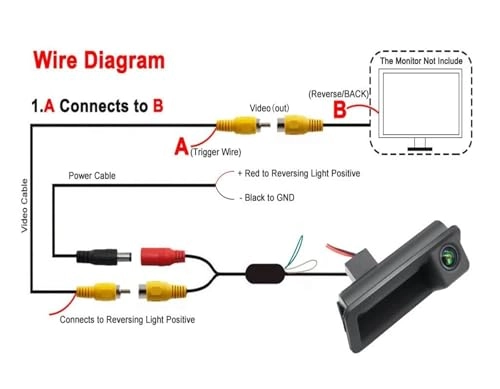 Wire Diagram

1.A Connects to B

The Monitor Not Include

(Reverse/BACK)

B

Video (out)

A (Trigger Wire)

Video Cable

Power Cable

+ Red to Reversing Light Positive

- Black to GND

Connects to Reversing Light Positive