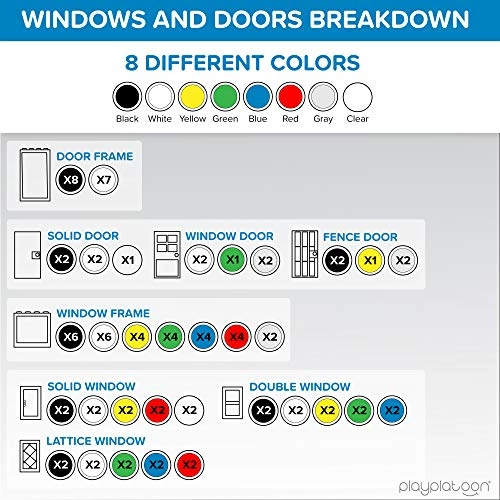 WINDOWS AND DOORS BREAKDOWN

8 DIFFERENT COLORS

Black White Yellow Green Blue Red Gray Clear

DOOR FRAME
X8 X7

SOLID DOOR
X2 X2 X1

WINDOW DOOR
X2 X1 X2

FENCE DOOR
X2 X1 X2

WINDOW FRAME
X6 X6 X4 X4 X4 X4 X2

SOLID WINDOW
X2 X2 X2 X2 X2

DOUBLE WINDOW
X2 X2 X2 X2 X2

LATTICE WINDOW
X2 X2 X2 X2 X2

playplatoon