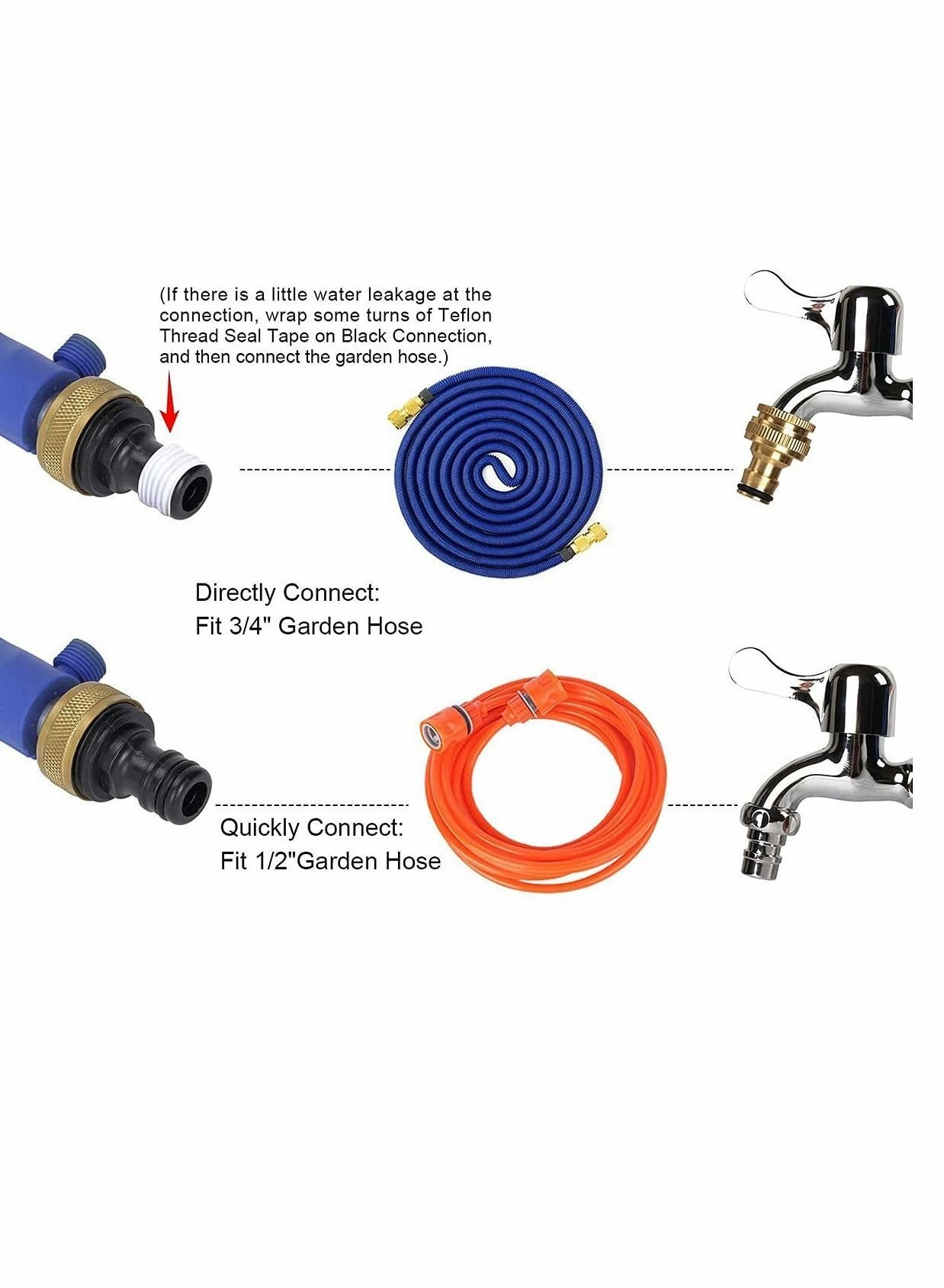 (If there is a little water leakage at the connection, wrap some turns of Teflon Thread Seal Tape on Black Connection, and then connect the garden hose.)

Directly Connect:
Fit 3/4" Garden Hose

Quickly Connect:
Fit 1/2"Garden Hose