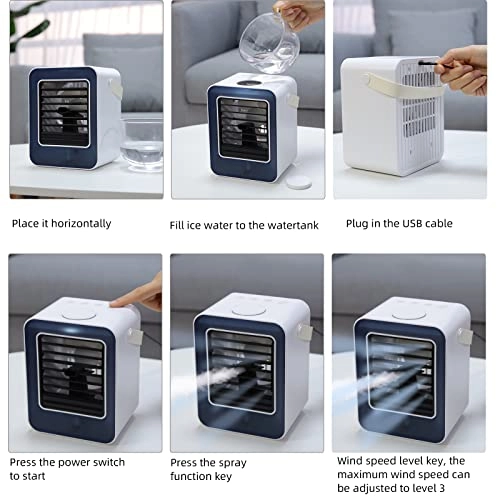 Place it horizontally

Fill ice water to the watertank

Plug in the USB cable

Press the power switch to start

Press the spray function key

Wind speed level key, the maximum wind speed can be adjusted to level 3