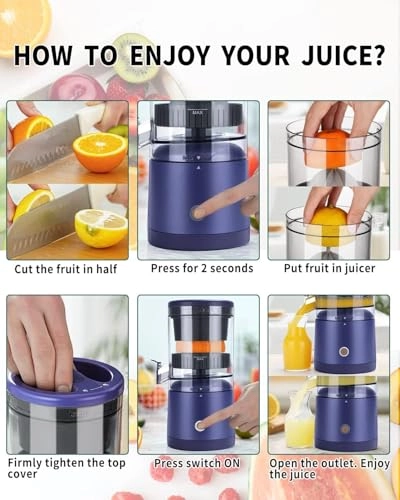 HOW TO ENJOY YOUR JUICE?

MAX

Cut the fruit in half

Press for 2 seconds

Put fruit in juicer

Firmly tighten the top cover

Press switch ON

Open the outlet. Enjoy the juice