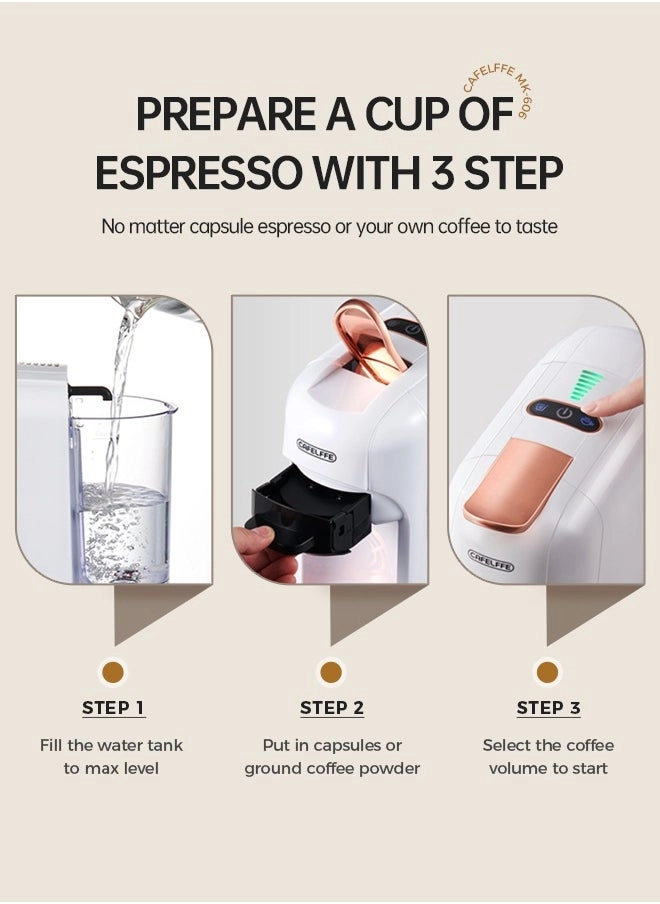 CAFELFFE MK-606

PREPARE A CUP OF ESPRESSO WITH 3 STEP

No matter capsule espresso or your own coffee to taste

CAFELFFE

CAFELFFE

STEP 1

Fill the water tank to max level

STEP 2

Put in capsules or ground coffee powder

STEP 3

Select the coffee volume to start