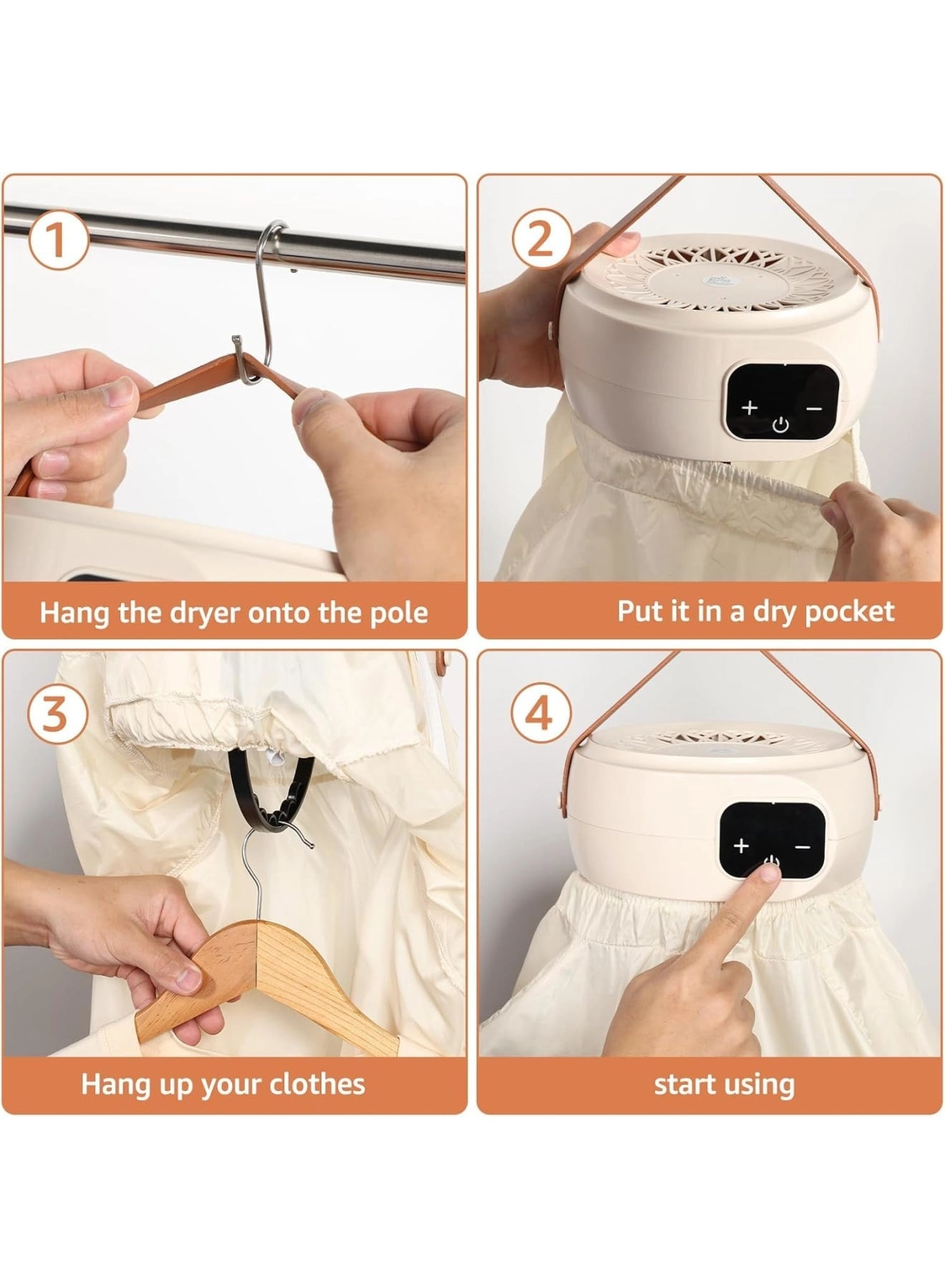 1

Hang the dryer onto the pole

2

+ −

Put it in a dry pocket

3

Hang up your clothes

4

+ −

start using