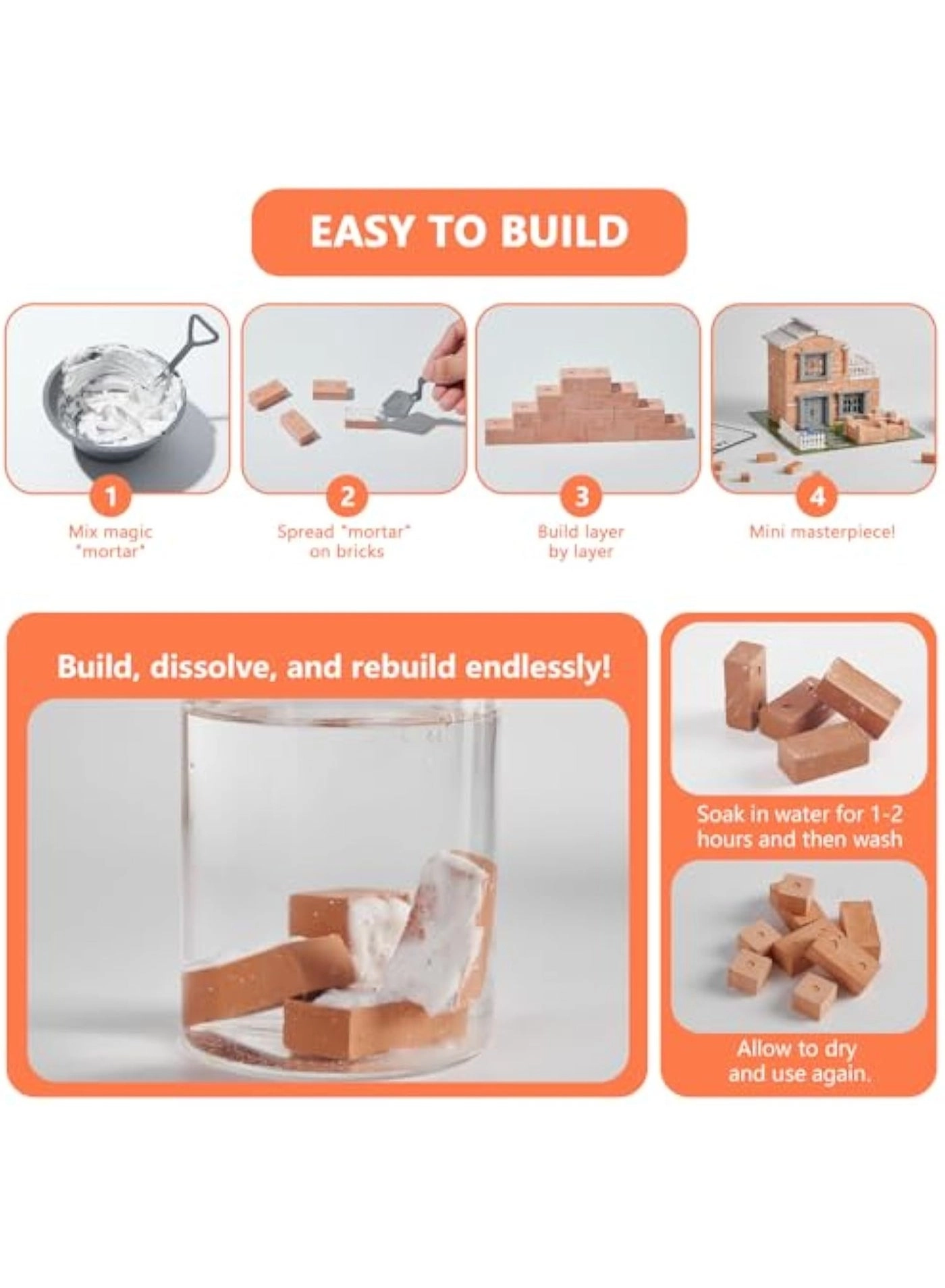 EASY TO BUILD

1
Mix magic "mortar"

2
Spread "mortar" on bricks

3
Build layer by layer

4
Mini masterpiece!

Build, dissolve, and rebuild endlessly!

Soak in water for 1-2 hours and then wash

Allow to dry and use again.