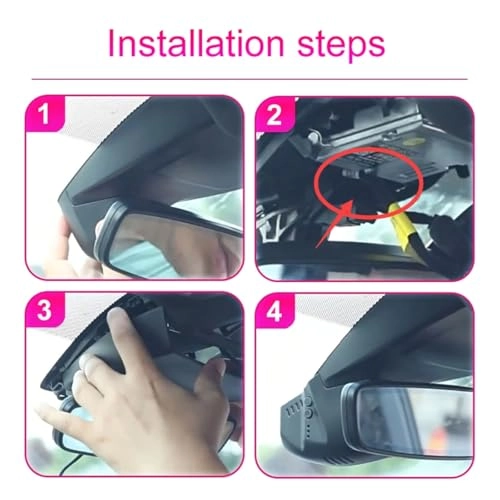 Installation steps

1

2

3

4