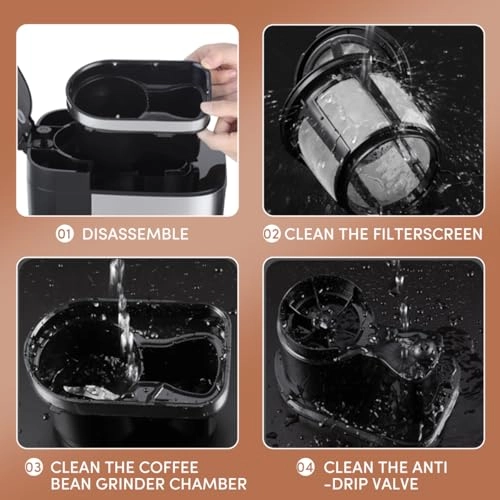 01 DISASSEMBLE

02 CLEAN THE FILTERSCREEN

03 CLEAN THE COFFEE BEAN GRINDER CHAMBER

04 CLEAN THE ANTI -DRIP VALVE