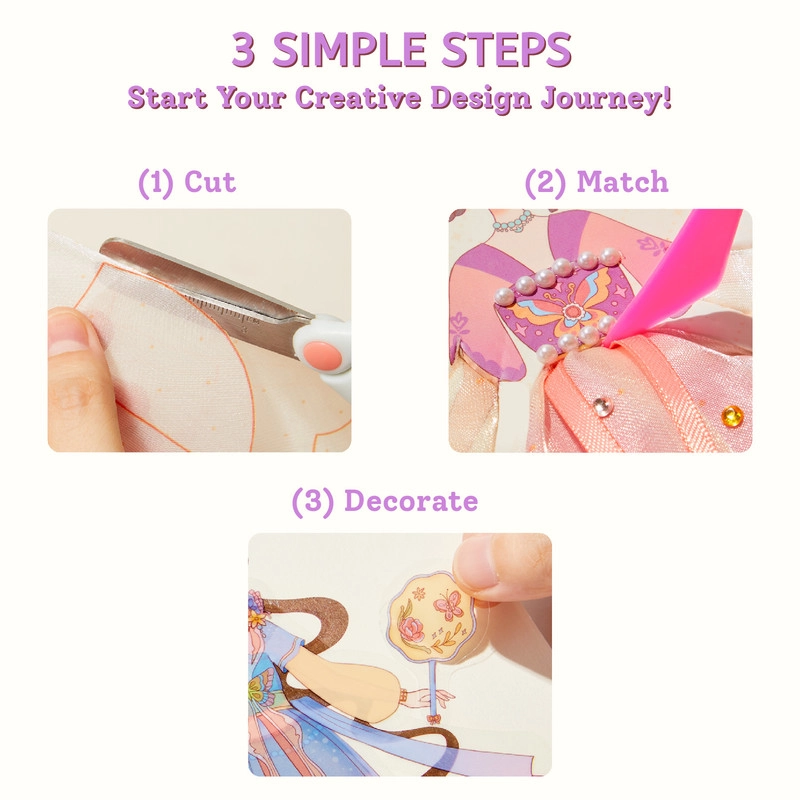 3 SIMPLE STEPS
Start Your Creative Design Journey!

(1) Cut

(2) Match

(3) Decorate