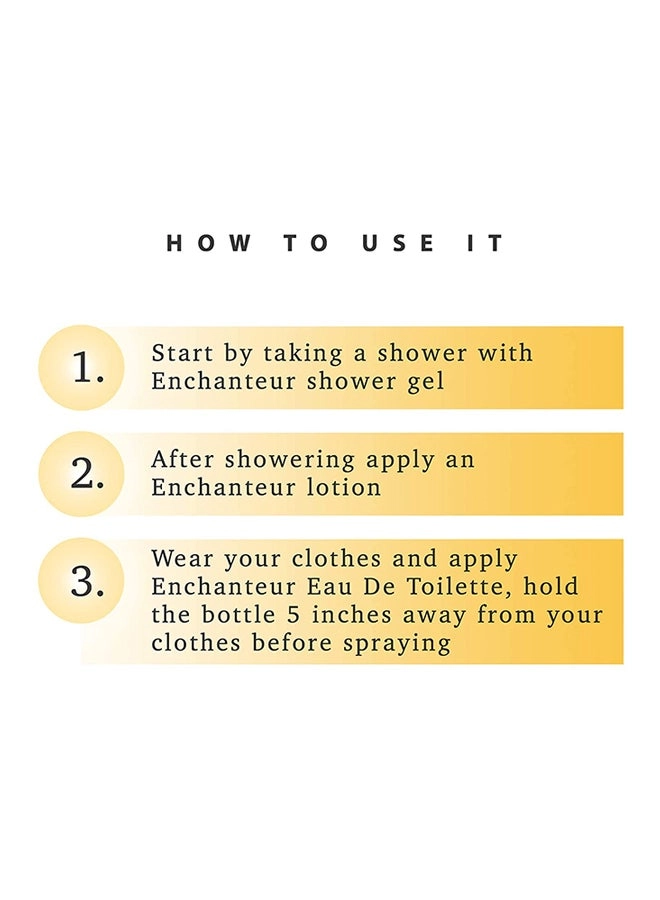 HOW TO USE IT

1. Start by taking a shower with Enchanteur shower gel

2. After showering apply an Enchanteur lotion

3. Wear your clothes and apply Enchanteur Eau De Toilette, hold the bottle 5 inches away from your clothes before spraying