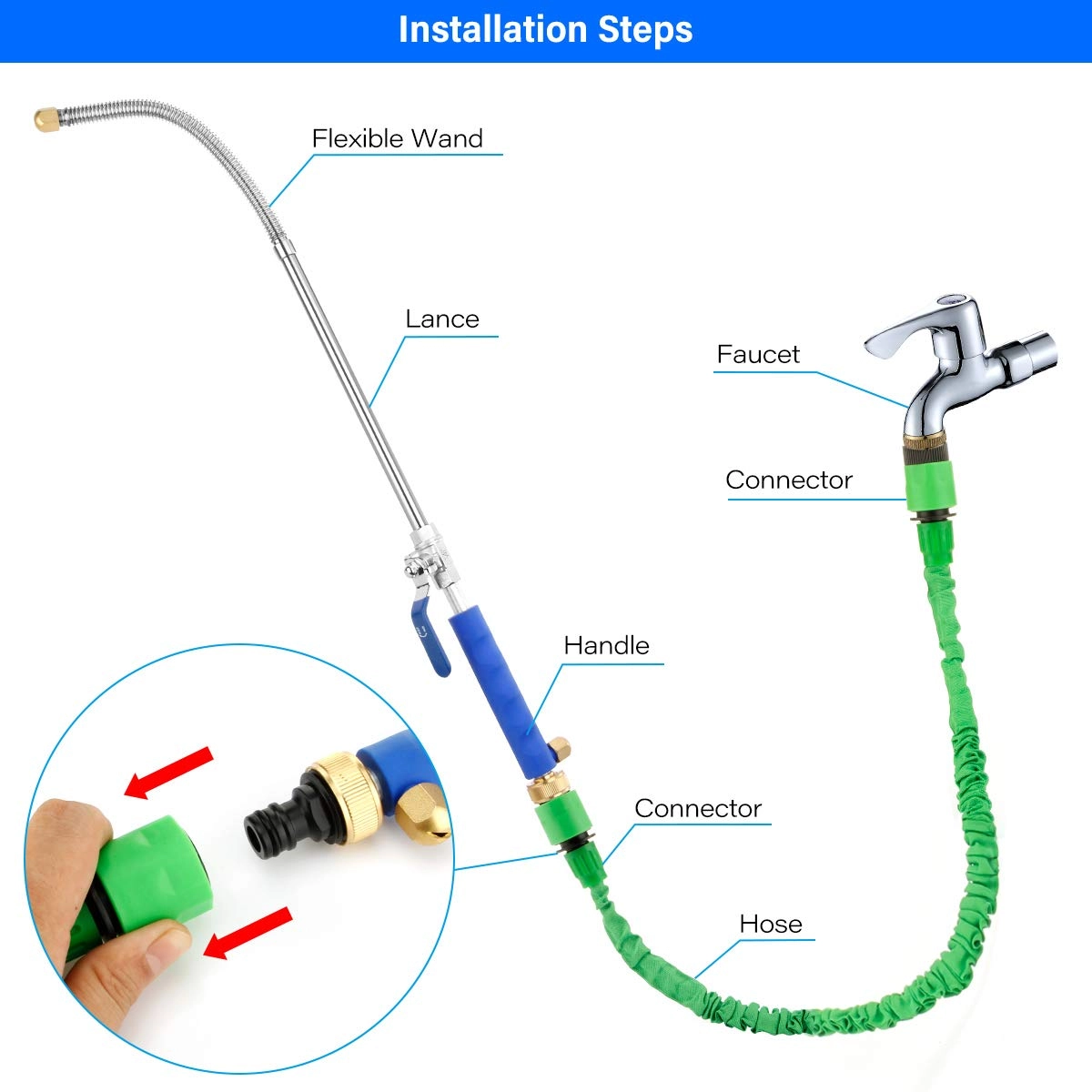 Installation Steps

Flexible Wand

Lance

Faucet

Connector

Handle

Connector

Hose