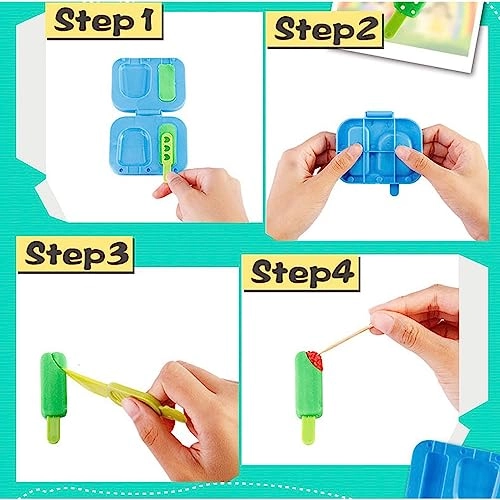 Step 1

Step2

Step3

Step4