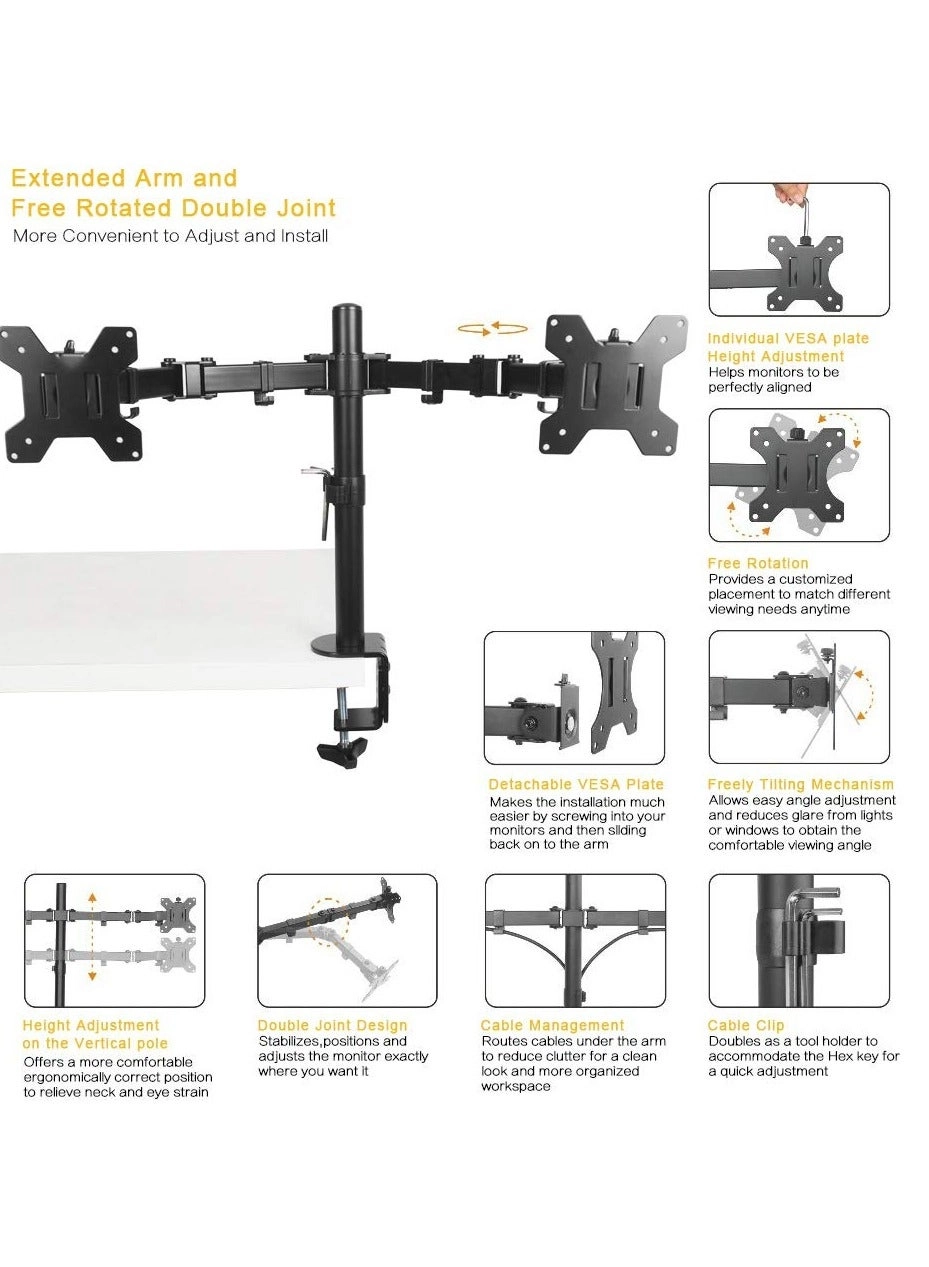 Extended Arm and
Free Rotated Double Joint
More Convenient to Adjust and Install

Individual VESA plate Height Adjustment
Helps monitors to be perfectly aligned

Free Rotation
Provides a customized placement to match different viewing needs anytime

Detachable VESA Plate
Makes the installation much easier by screwing into your monitors and then sliding back on to the arm

Freely Tilting Mechanism
Allows easy angle adjustment and reduces glare from lights or windows to obtain the comfortable viewing angle

Height Adjustment on the Vertical pole
Offers a more comfortable ergonomically correct position to relieve neck and eye strain

Double Joint Design
Stabilizes,positions and adjusts the monitor exactly where you want it

Cable Management
Routes cables under the arm to reduce clutter for a clean look and more organized workspace

Cable Clip
Doubles as a tool holder to accommodate the Hex key for a quick adjustment