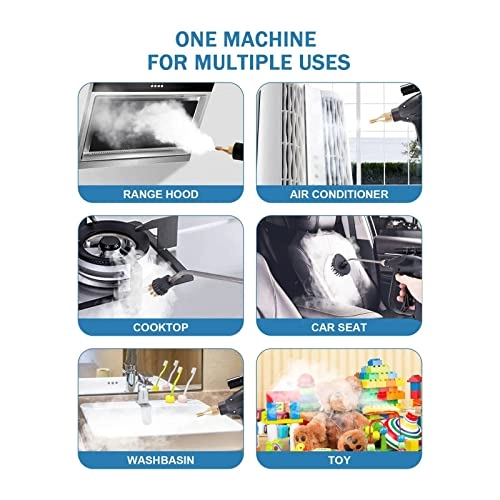 ONE MACHINE
FOR MULTIPLE USES

RANGE HOOD

AIR CONDITIONER

COOKTOP

CAR SEAT

WASHBASIN

TOY