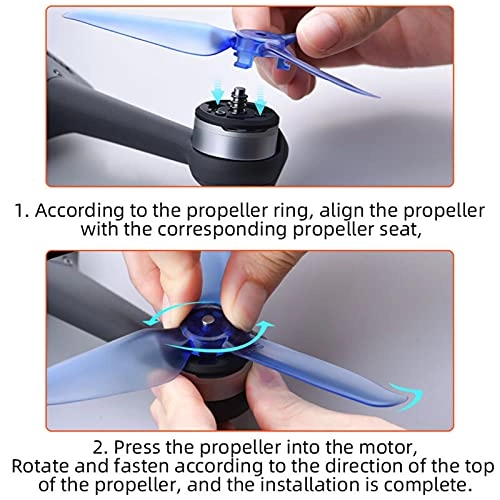 1. According to the propeller ring, align the propeller with the corresponding propeller seat,

2. Press the propeller into the motor, Rotate and fasten according to the direction of the top of the propeller, and the installation is complete.