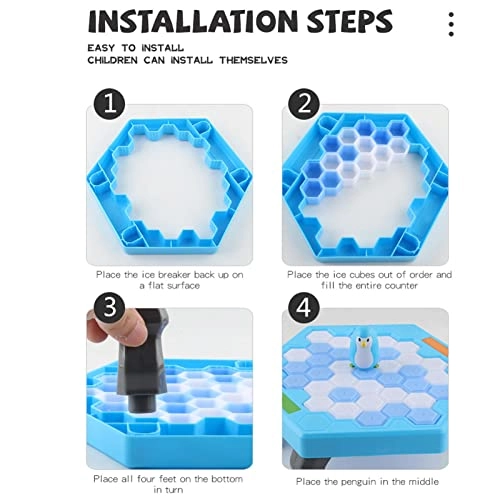 INSTALLATION STEPS

EASY TO INSTALL
CHILDREN CAN INSTALL THEMSELVES

1

Place the ice breaker back up on a flat surface

2

Place the ice cubes out of order and fill the entire counter

3

Place all four feet on the bottom in turn

4

Place the penguin in the middle