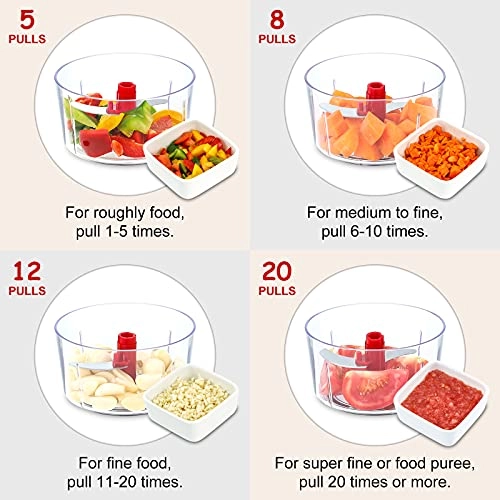 5
PULLS

For roughly food,
pull 1-5 times.

8
PULLS

For medium to fine,
pull 6-10 times.

12
PULLS

For fine food,
pull 11-20 times.

20
PULLS

For super fine or food puree,
pull 20 times or more.