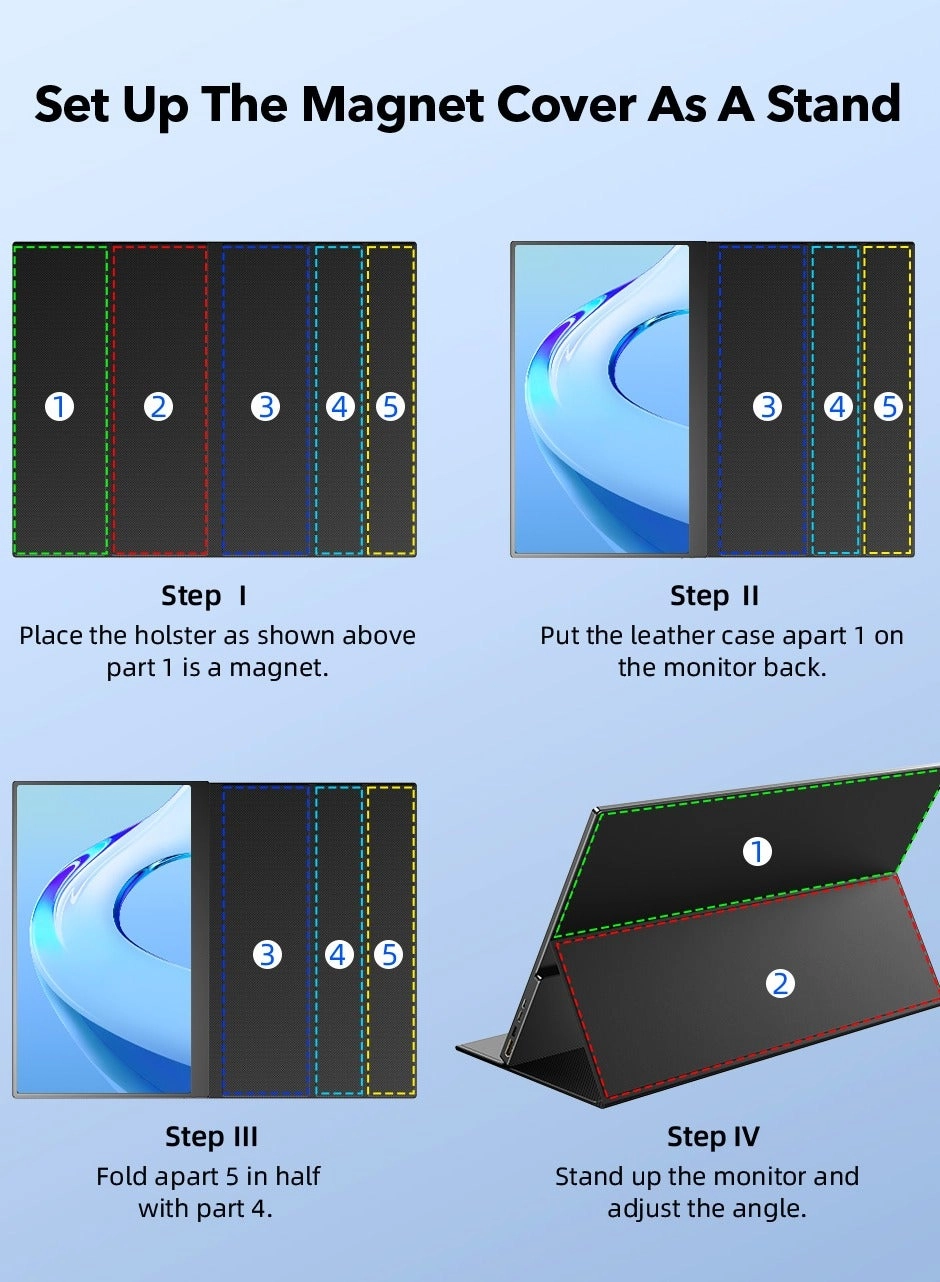 Set Up The Magnet Cover As A Stand

1 2 3 4 5

Step I
Place the holster as shown above part 1 is a magnet.

3 4 5

Step II
Put the leather case apart 1 on the monitor back.

3 4 5

Step III
Fold apart 5 in half with part 4.

1 2

Step IV
Stand up the monitor and adjust the angle.