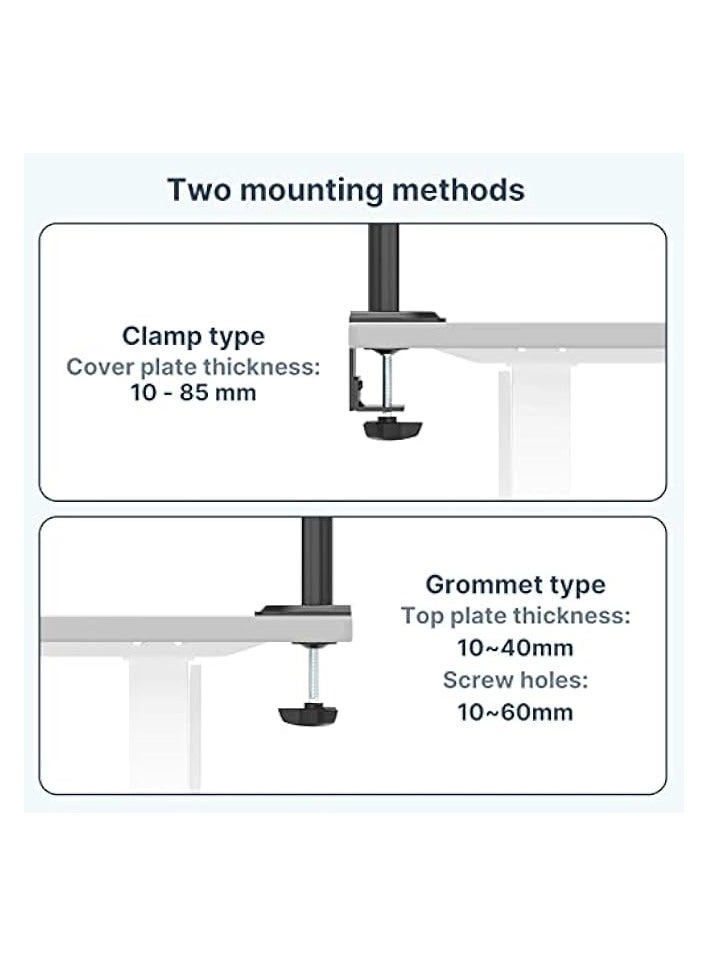 Two mounting methods

Clamp type
Cover plate thickness:
10 - 85 mm

Grommet type
Top plate thickness:
10~40mm
Screw holes:
10~60mm