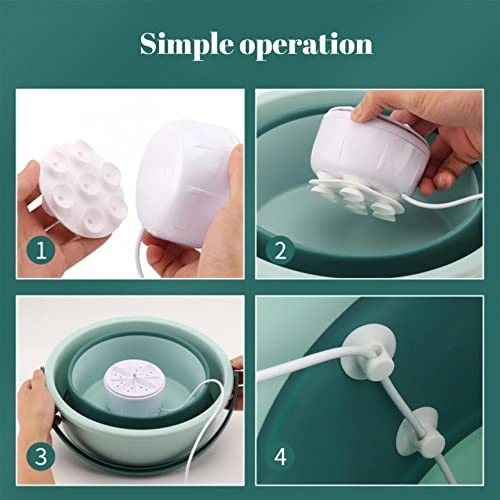 Simple operation

1

2

3

4