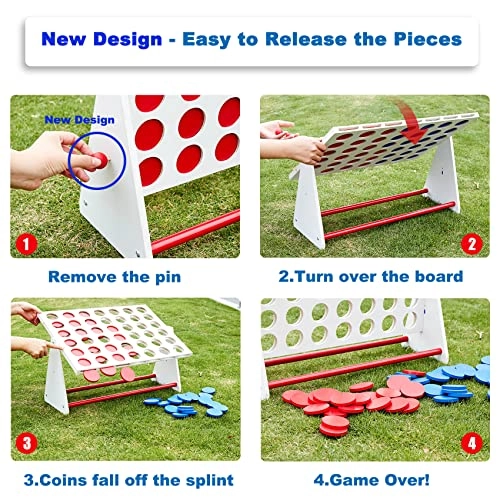 New Design - Easy to Release the Pieces

New Design

1

Remove the pin

2

2.Turn over the board

3

3.Coins fall off the splint

4

4.Game Over!