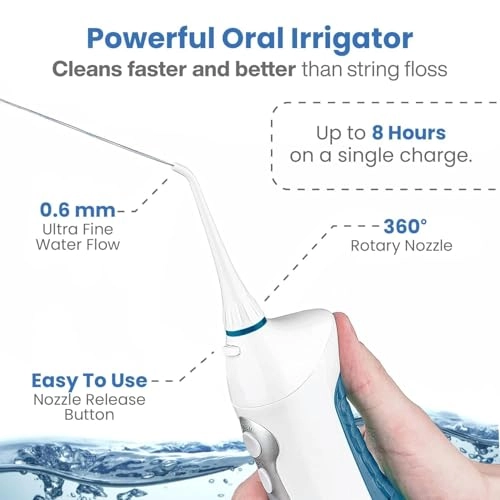 Powerful Oral Irrigator
Cleans faster and better than string floss

Up to 8 Hours on a single charge.

0.6 mm
Ultra Fine Water Flow

360°
Rotary Nozzle

Easy To Use
Nozzle Release Button