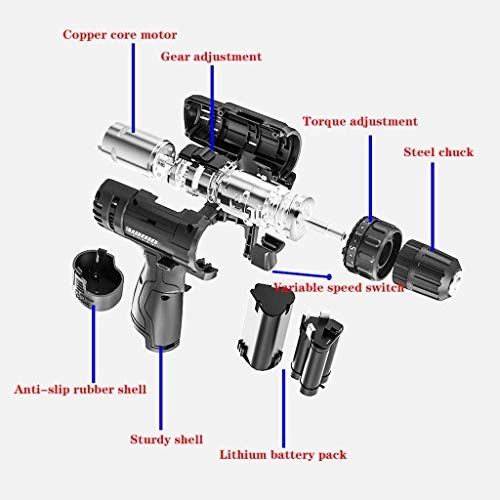 Copper core motor

Gear adjustment

Torque adjustment

Steel chuck

Variable speed switch

Anti-slip rubber shell

Sturdy shell

Lithium battery pack