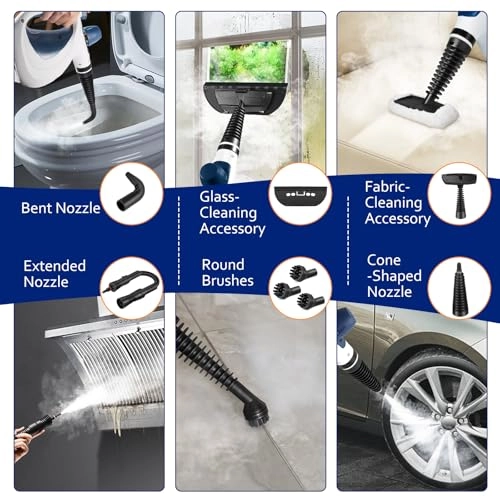 Bent Nozzle

Extended Nozzle

Glass-Cleaning Accessory

Round Brushes

Fabric-Cleaning Accessory

Cone -Shaped Nozzle