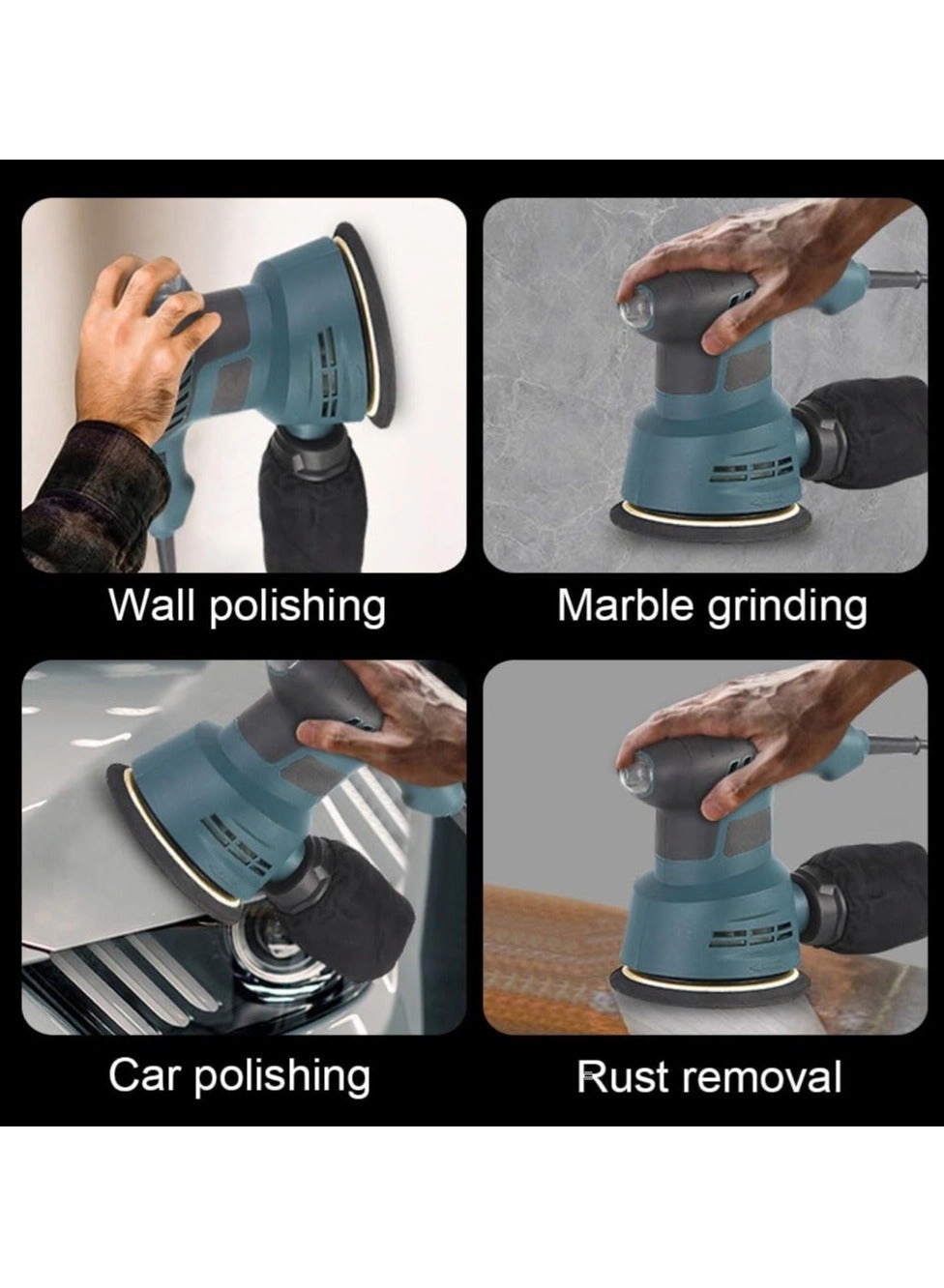 Wall polishing

Marble grinding

Car polishing

Rust removal