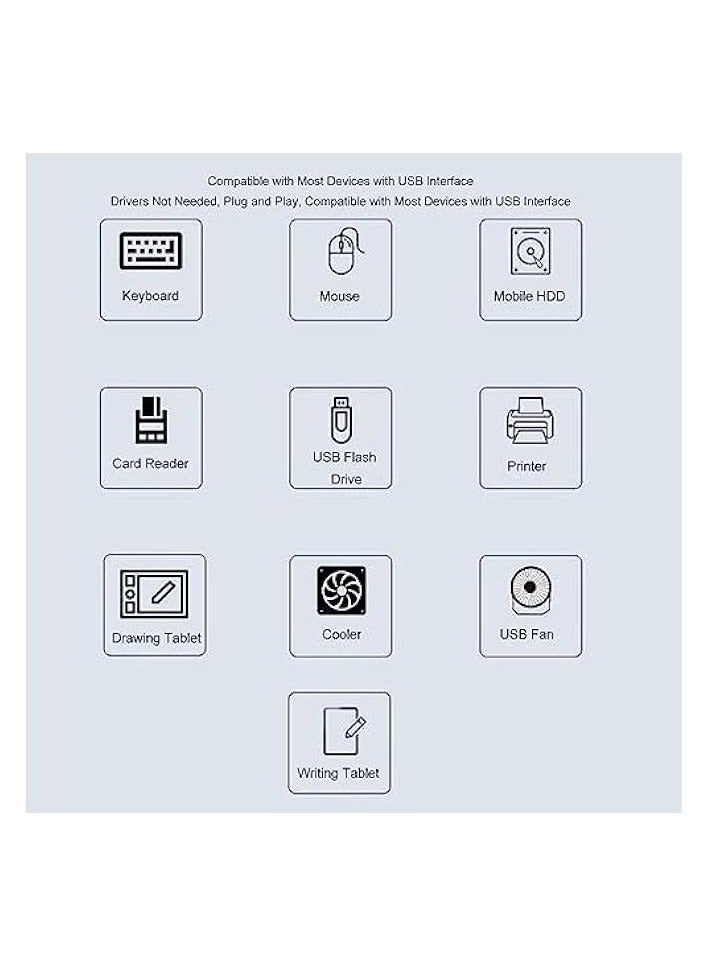 Compatible with Most Devices with USB Interface
Drivers Not Needed, Plug and Play, Compatible with Most Devices with USB Interface

Keyboard

Mouse

Mobile HDD

Card Reader

USB Flash Drive

Printer

Drawing Tablet

Cooler

USB Fan

Writing Tablet