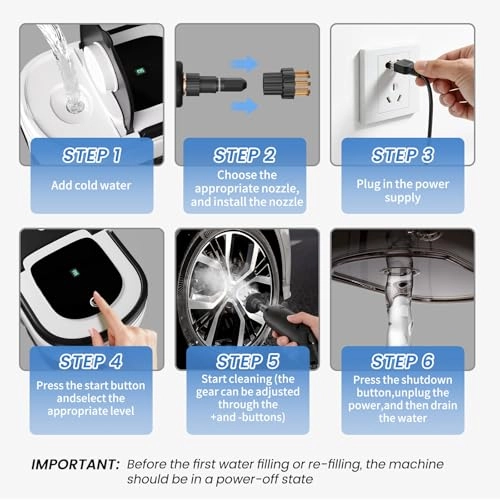 STEP 1
Add cold water

STEP 2
Choose the appropriate nozzle, and install the nozzle

STEP 3
Plug in the power supply

STEP 4
Press the start button andselect the appropriate level

STEP 5
Start cleaning (the gear can be adjusted through the +and -buttons)

STEP 6
Press the shutdown button,unplug the power,and then drain the water

IMPORTANT: Before the first water filling or re-filling, the machine should be in a power-off state