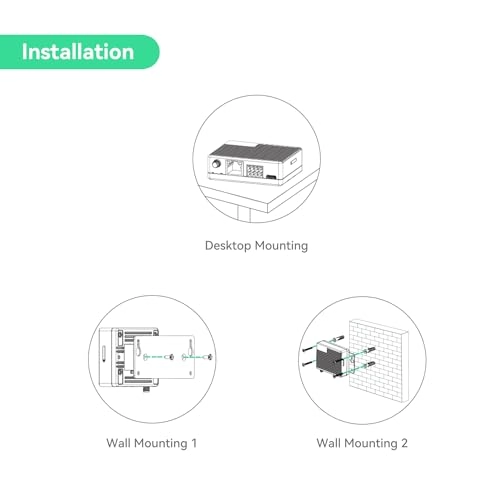 Installation

Desktop Mounting

Wall Mounting 1

Wall Mounting 2