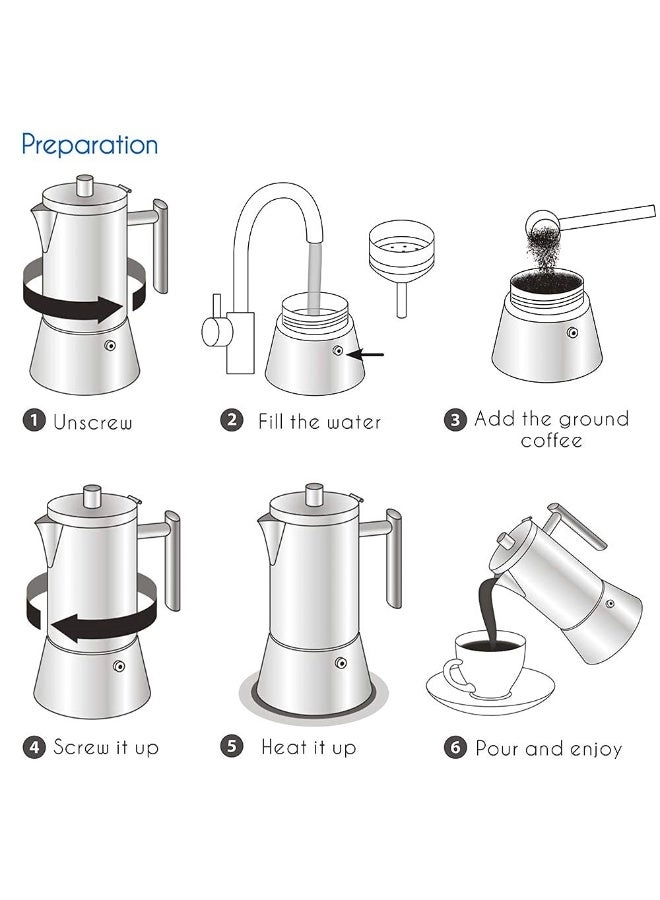 Preparation

1 Unscrew

2 Fill the water

3 Add the ground coffee

4 Screw it up

5 Heat it up

6 Pour and enjoy