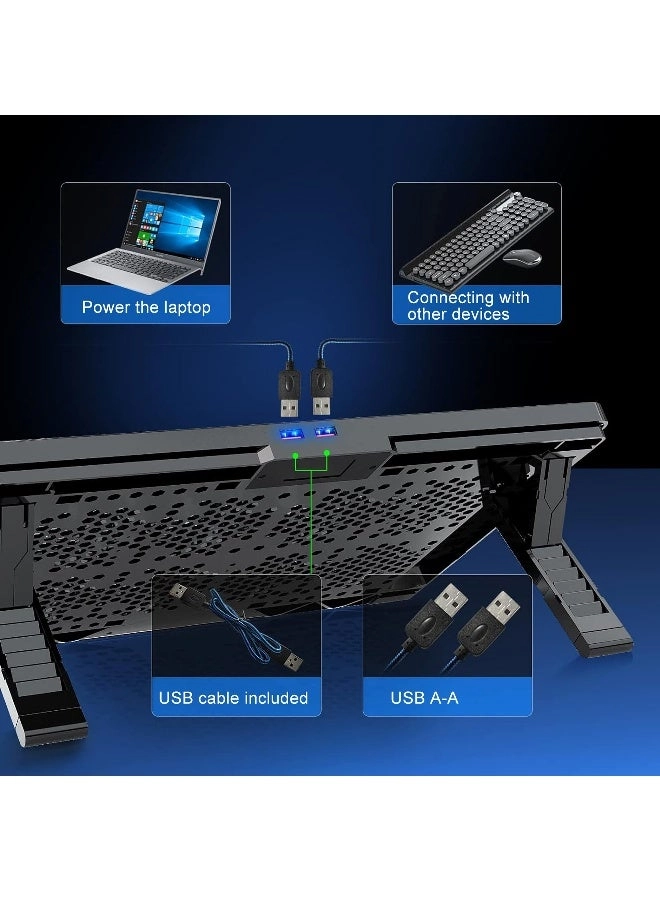 Power the laptop

Connecting with other devices

USB cable included

USB A-A