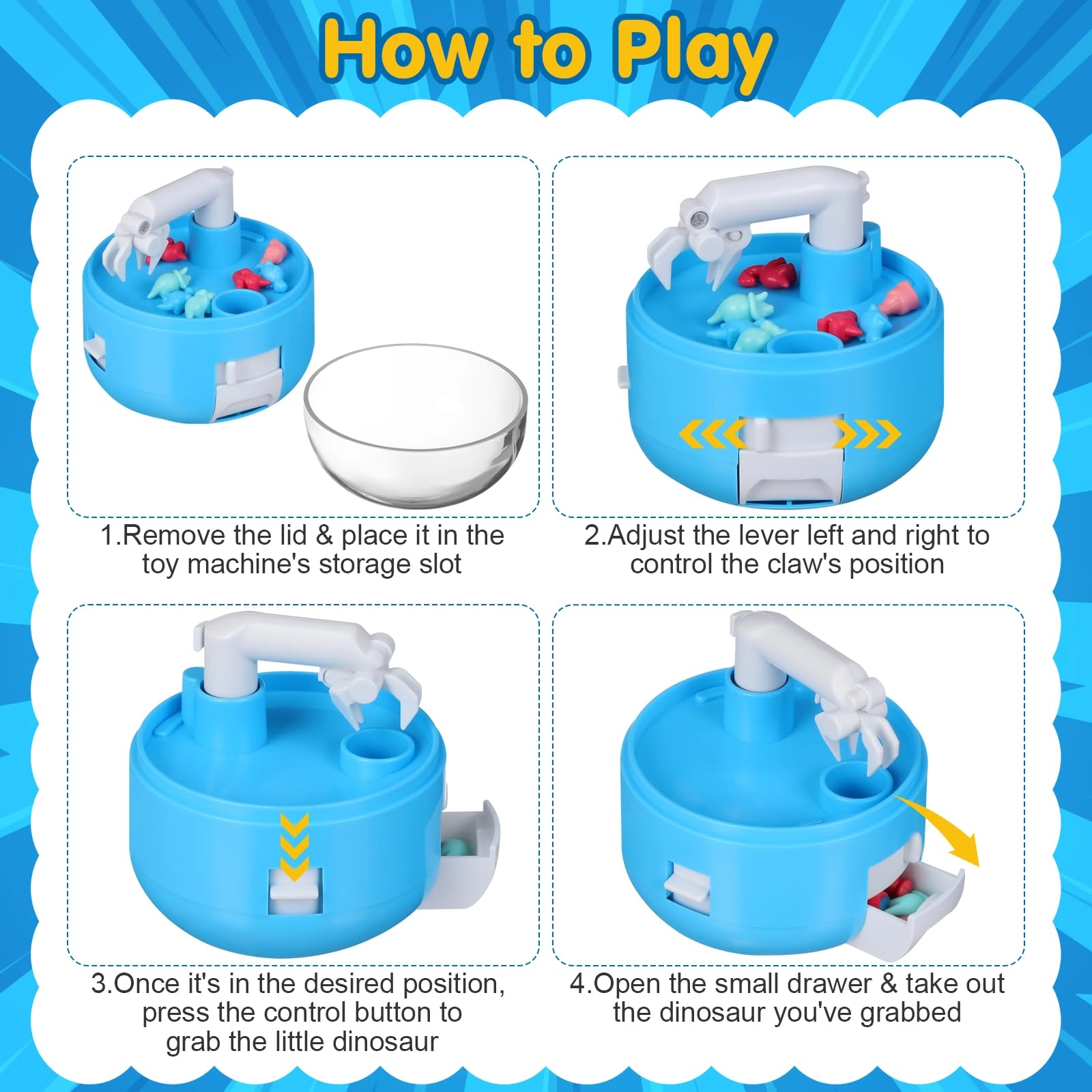 How to Play

1.Remove the lid & place it in the toy machine's storage slot

2.Adjust the lever left and right to control the claw's position

3.Once it's in the desired position, press the control button to grab the little dinosaur

4.Open the small drawer & take out the dinosaur you've grabbed