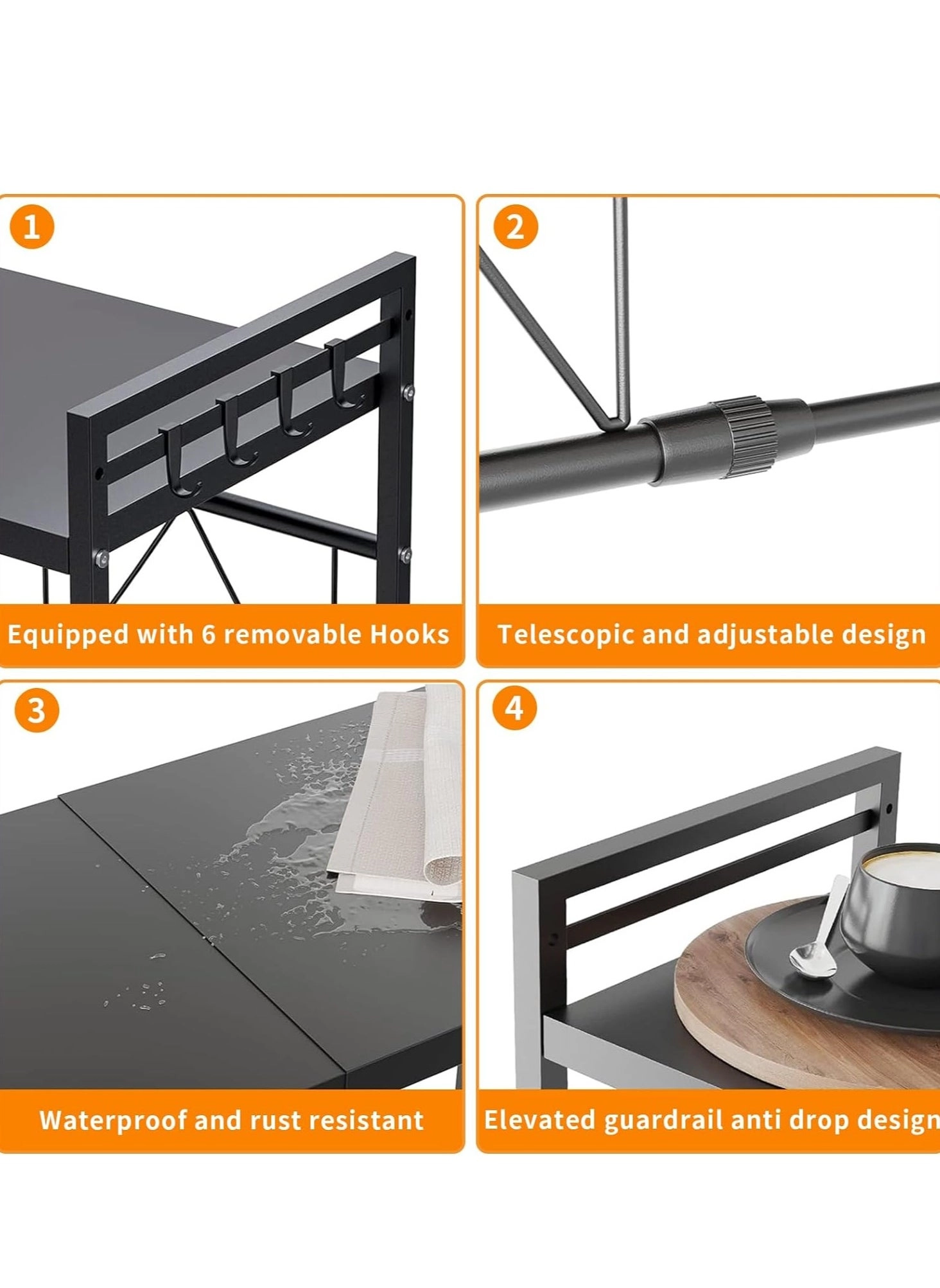 1

Equipped with 6 removable Hooks

2

Telescopic and adjustable design

3

Waterproof and rust resistant

4

Elevated guardrail anti drop design