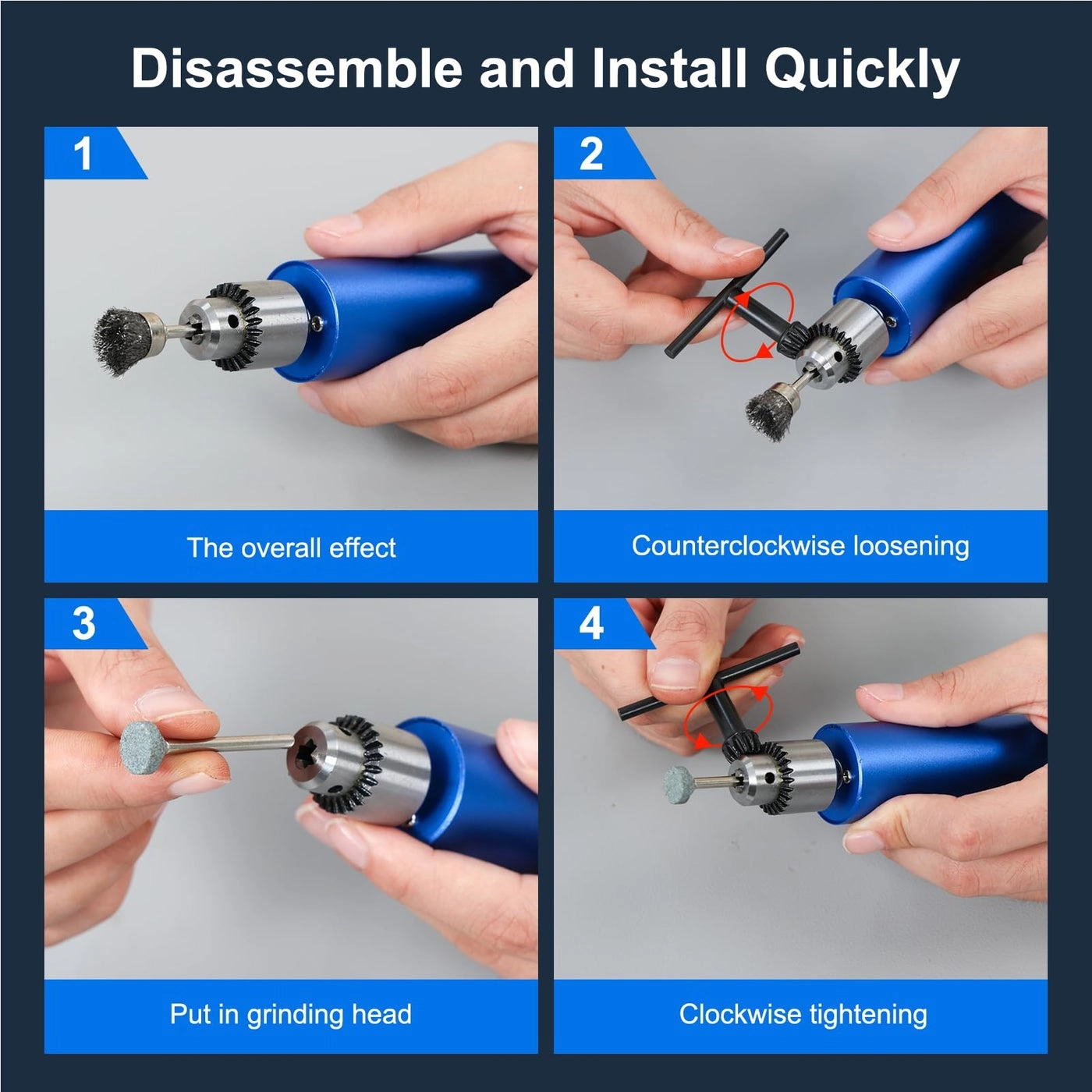 Disassemble and Install Quickly

1

The overall effect

2

Counterclockwise loosening

3

Put in grinding head

4

Clockwise tightening