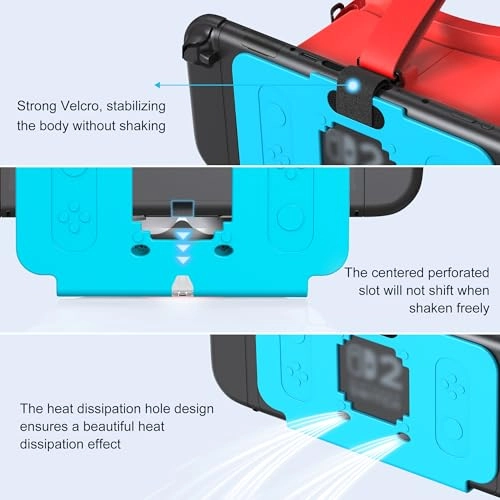 Strong Velcro, stabilizing the body without shaking

The centered perforated slot will not shift when shaken freely

The heat dissipation hole design ensures a beautiful heat dissipation effect