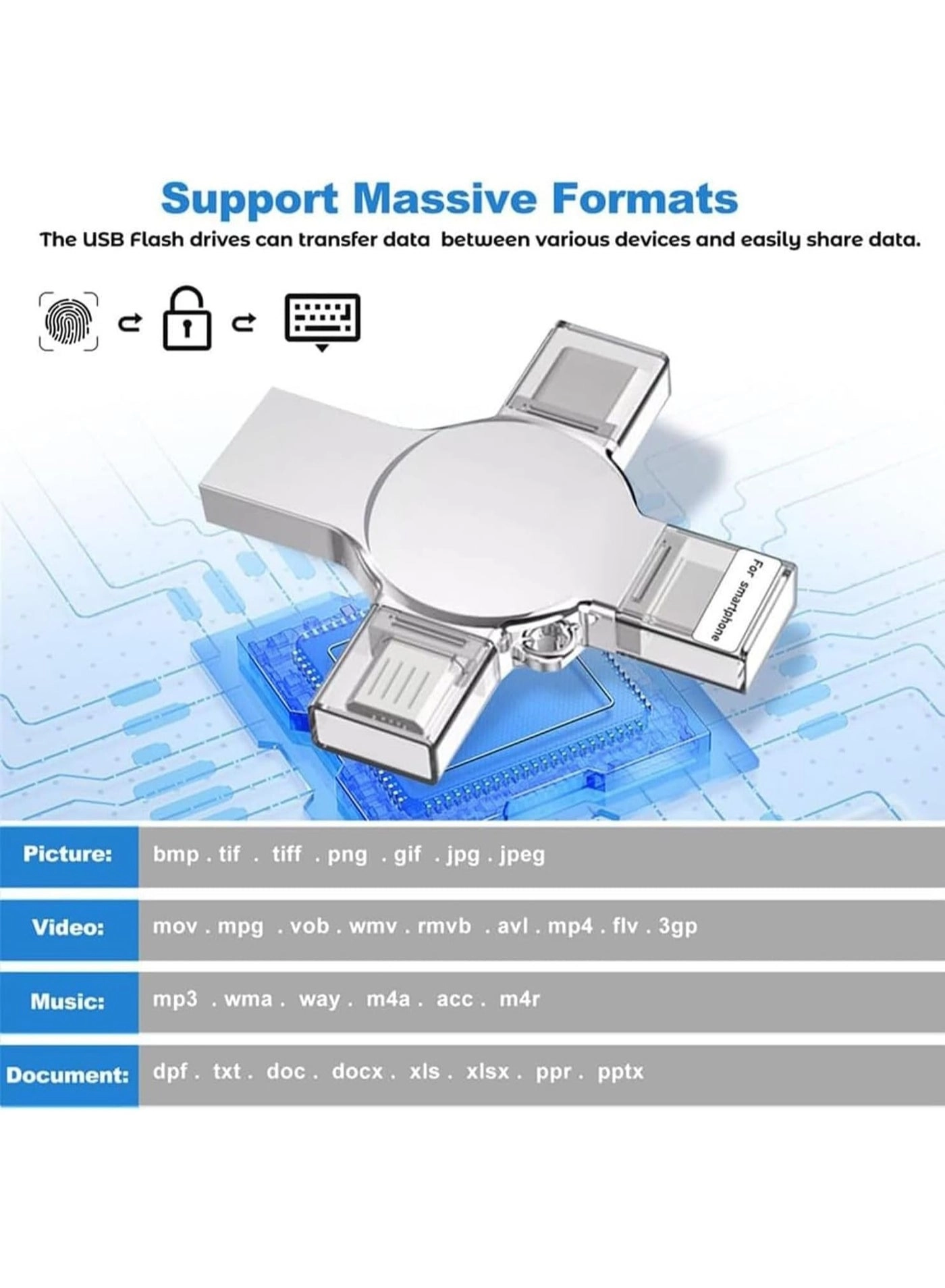 Support Massive Formats

The USB Flash drives can transfer data between various devices and easily share data.

For smartphone

| Picture: | bmp . tif . tiff . png . gif . jpg . jpeg |
|---|---|
| Video: | mov . mpg . vob . wmv . rmvb . avl . mp4 . flv . 3gp |
| Music: | mp3 . wma . way . m4a . acc . m4r |
| Document: | dpf . txt . doc . docx . xls . xlsx . ppr . pptx |