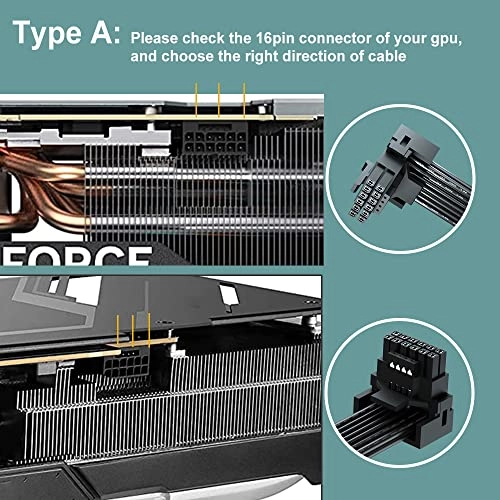 Type A: Please check the 16pin connector of your gpu, and choose the right direction of cable

FORCE