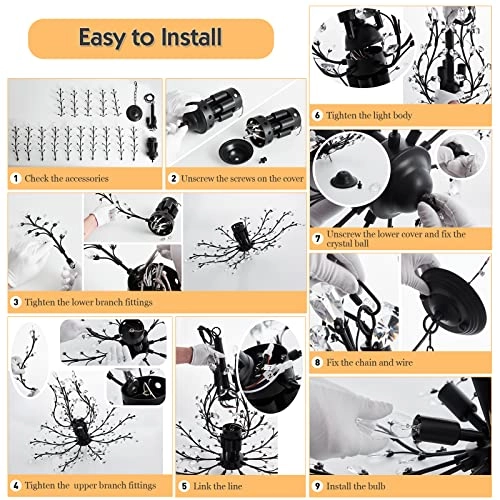 Easy to Install

1 Check the accessories

2 Unscrew the screws on the cover

3 Tighten the lower branch fittings

4 Tighten the upper branch fittings

5 Link the line

6 Tighten the light body

7 Unscrew the lower cover and fix the crystal ball

8 Fix the chain and wire

9 Install the bulb